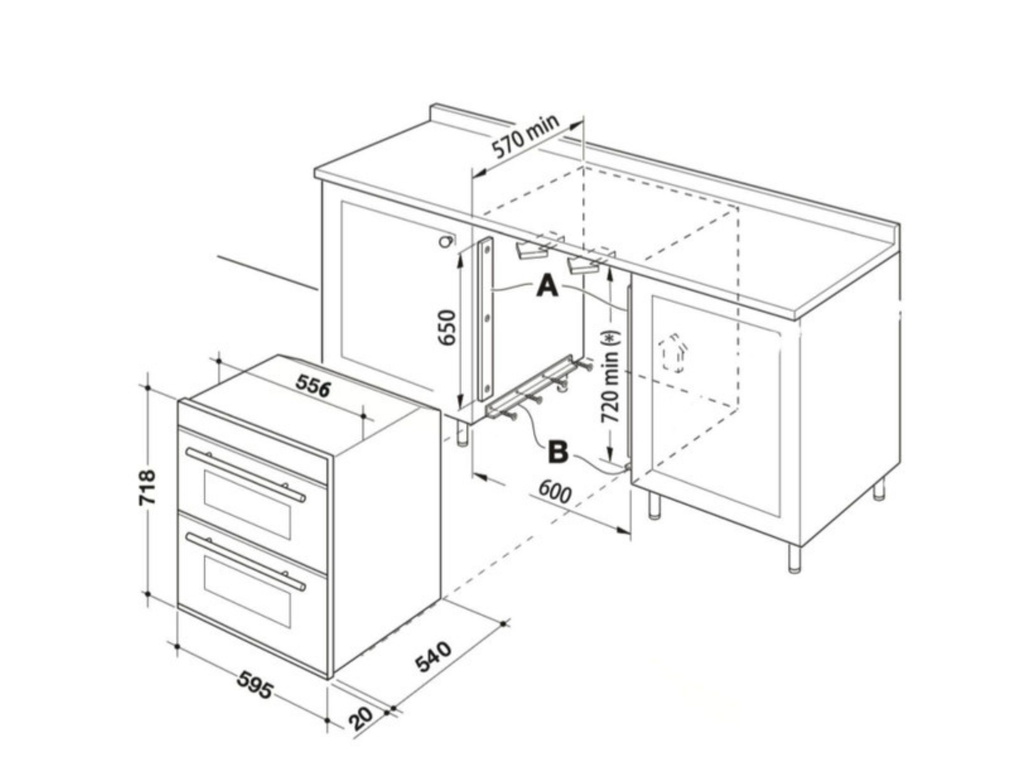 570 min
A
650
720 min (*)
556
B
600
718
540
595
20